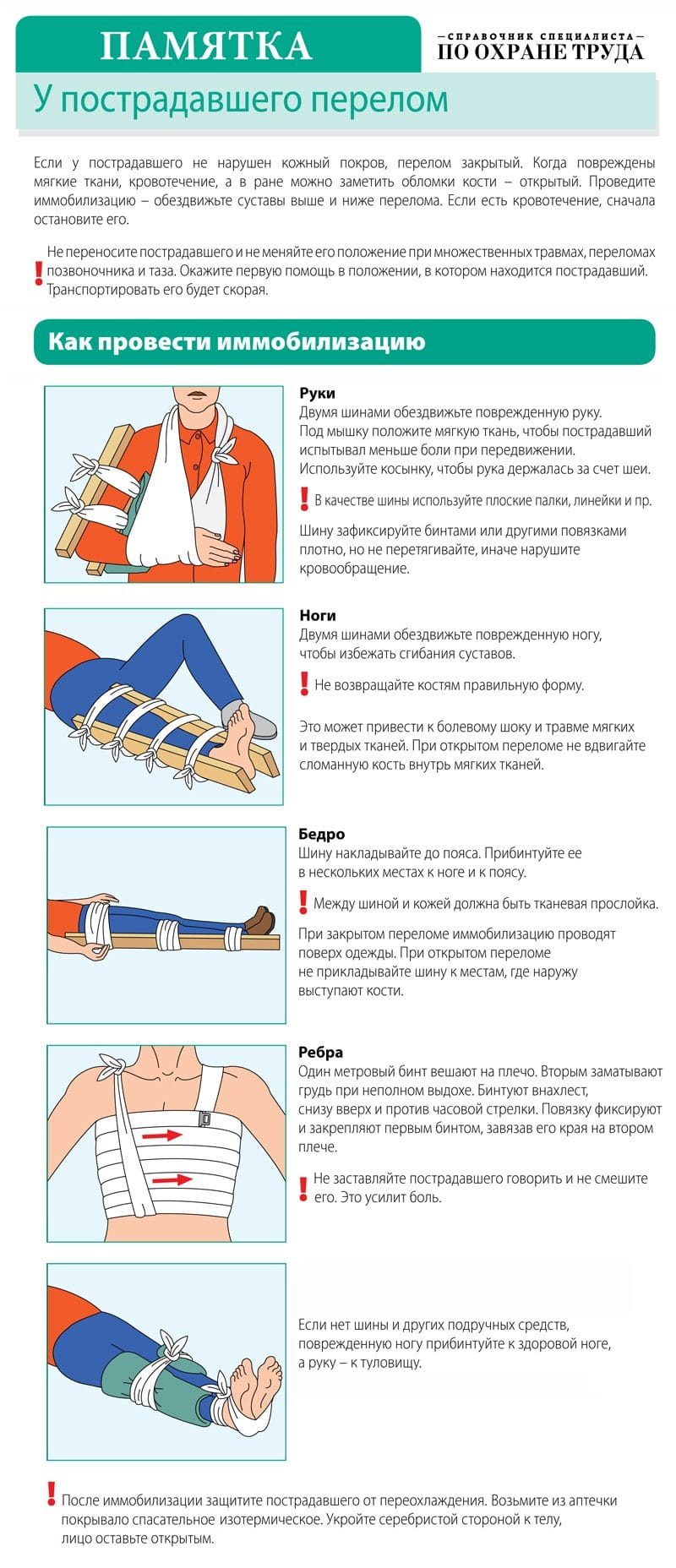 ПАМЯТКА

—СПРАВОЧНИК СПЕЦИАЛИСТА—
ПО ОХРАНЕ ТРУДА

У пострадавшего перелом

Если у пострадавшего не нарушен кожный покров, перелом закрытый. Когда повреждены мягкие ткани, кровотечение, а в ране можно заметить обломки кости – открытый. Проведите иммобилизацию – обездвижьте суставы выше и ниже перелома. Если есть кровотечение, сначала остановите его.

! Не переносите пострадавшего и не меняйте его положение при множественных травмах, переломах позвоночника и таза. Окажите первую помощь в положении, в котором находится пострадавший. Транспортировать его будет скорая.

Как провести иммобилизацию

Руки
Двумя шинами обездвижьте поврежденную руку. Под мышку положите мягкую ткань, чтобы пострадавший испытывал меньше боли при передвижении. Используйте косынку, чтобы рука держалась за счет шеи.

! В качестве шины используйте плоские палки, линейки и пр.

Шину зафиксируйте бинтами или другими повязками плотно, но не перетягивайте, иначе нарушите кровообращение.

Ноги
Двумя шинами обездвижьте поврежденную ногу, чтобы избежать сгибания суставов.

! Не возвращайте костям правильную форму.

Это может привести к болевому шоку и травме мягких и твердых тканей. При открытом переломе не вдвигайте сломанную кость внутрь мягких тканей.

Бедро
Шину накладывайте до пояса. Прибинтуйте ее в нескольких местах к ноге и к поясу.

! Между шиной и кожей должна быть тканевая прослойка.

При закрытом переломе иммобилизацию проводят поверх одежды. При открытом переломе не прикладывайте шину к местам, где наружу выступают кости.

Ребра
Один метровый бинт вешают на плечо. Вторым заматывают грудь при неполном выдохе. Бинтуют внахлест, снизу вверх и против часовой стрелки. Повязку фиксируют и закрепляют первым бинтом, завязав его края на втором плече.

! Не заставляйте пострадавшего говорить и не смешите его. Это усилит боль.

Если нет шины и других подручных средств, поврежденную ногу прибинтуйте к здоровой ноге, а руку – к туловищу.

! После иммобилизации защитите пострадавшего от переохлаждения. Возьмите из аптечки покрывало спасательное изотермическое. Укройте серебристой стороной к телу, лицо оставьте открытым.